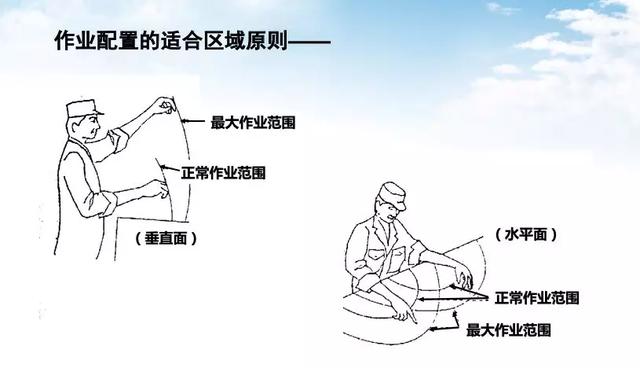 作业配置的适合区域原则——

最大作业范围

正常作业范围

（垂直面）

（水平面）

正常作业范围

最大作业范围